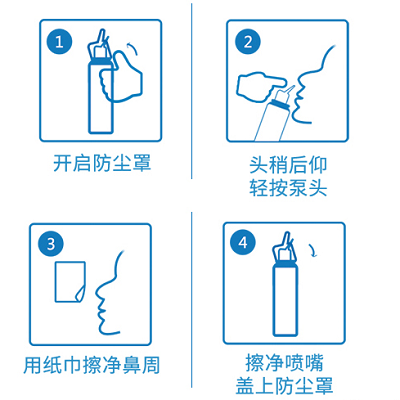 1

开启防尘罩

2

头稍后仰
轻按泵头

3

用纸巾擦净鼻周

4

擦净喷嘴
盖上防尘罩